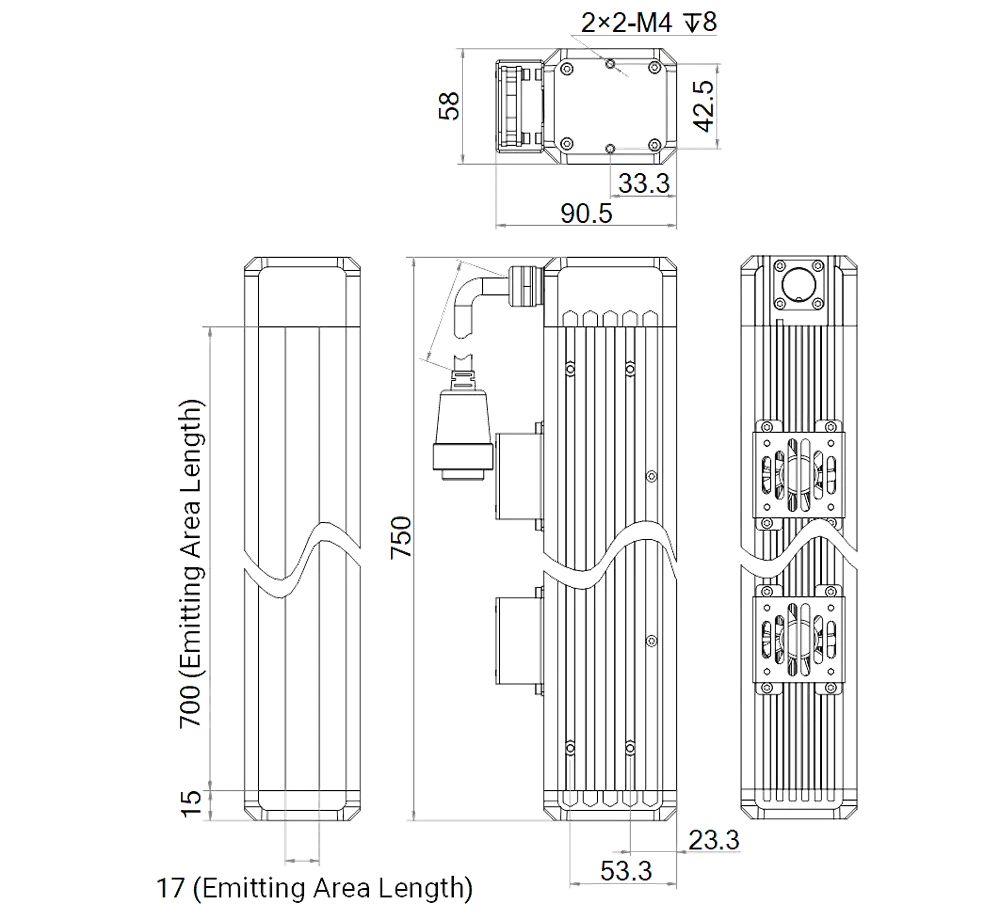 2×2-M4 ↧8
58
42.5
33.3
90.5
700 (Emitting Area Length)
750
15
23.3
53.3
17 (Emitting Area Length)