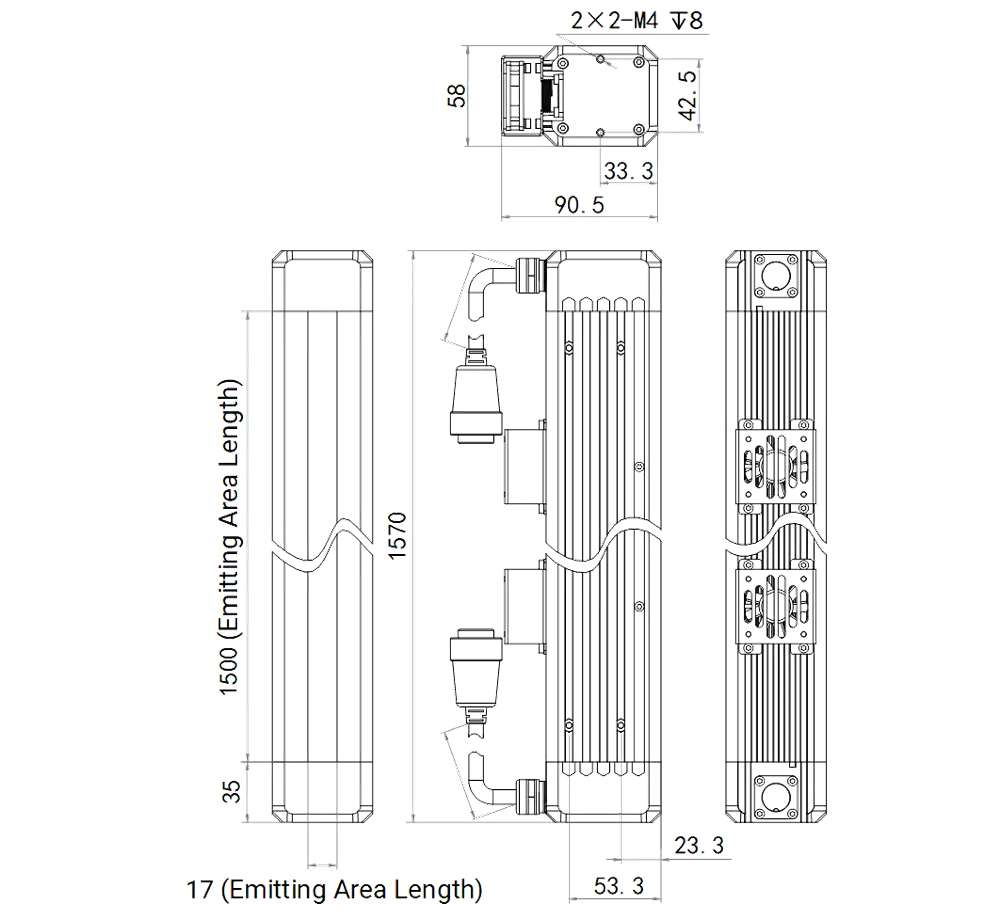 2×2-M4 ↧8
58
42.5
33.3
90.5
1500 (Emitting Area Length)
1570
35
17 (Emitting Area Length)
23.3
53.3