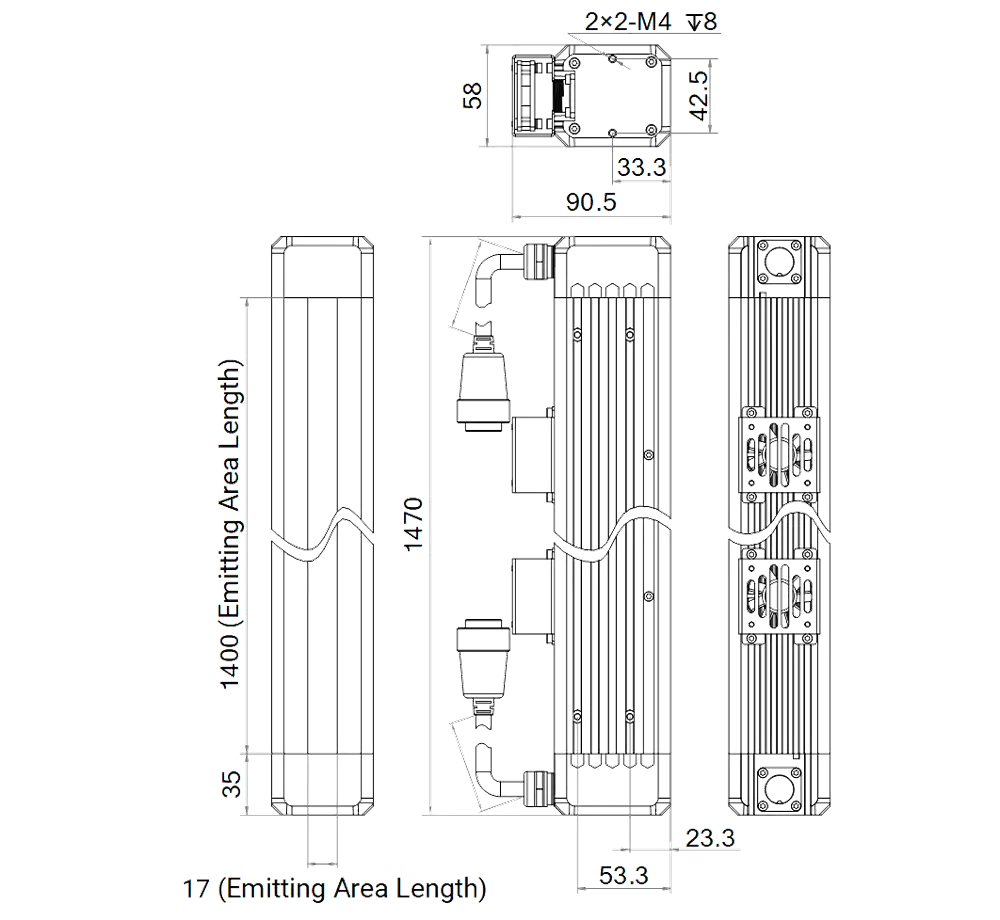 2×2-M4 ↧8

58

42.5

33.3

90.5

1400 (Emitting Area Length)

1470

35

23.3

53.3

17 (Emitting Area Length)