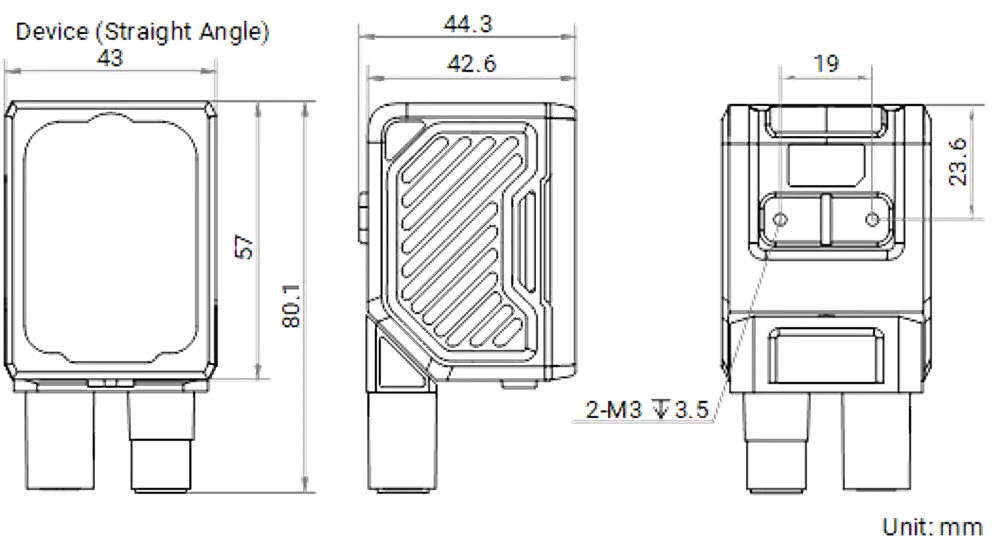 Device (Straight Angle)
43
57
80.1
44.3
42.6
19
23.6
2-M3 ↧3.5
Unit: mm