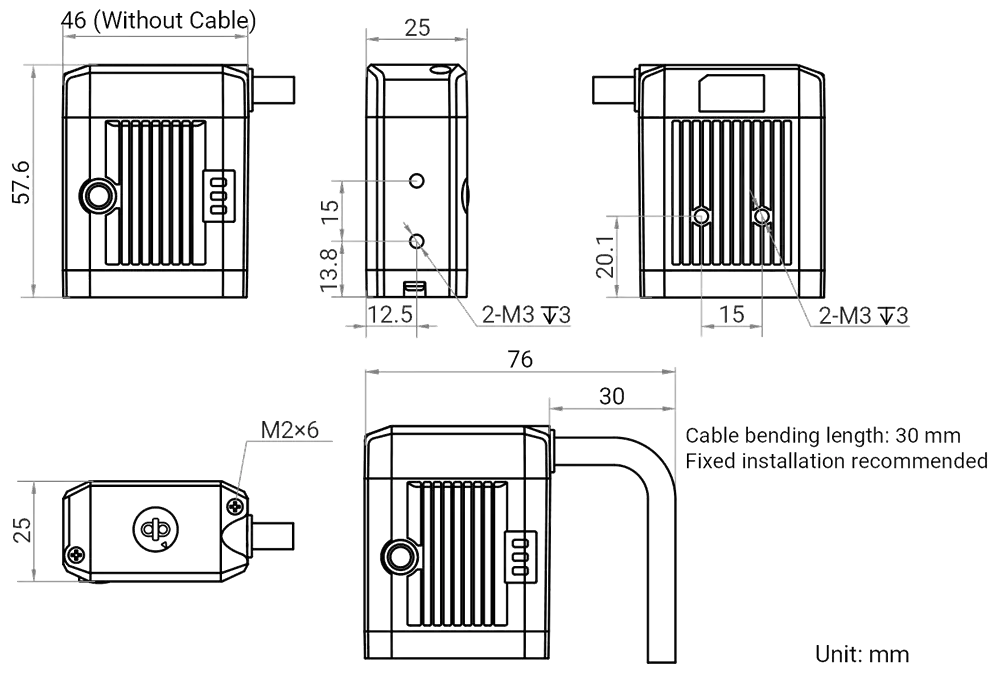 46 (Without Cable)

57.6

25

15

13.8

12.5

2-M3 ↧3

20.1

15

2-M3 ↧3

76

30

M2×6

25

Cable bending length: 30 mm
Fixed installation recommended

Unit: mm